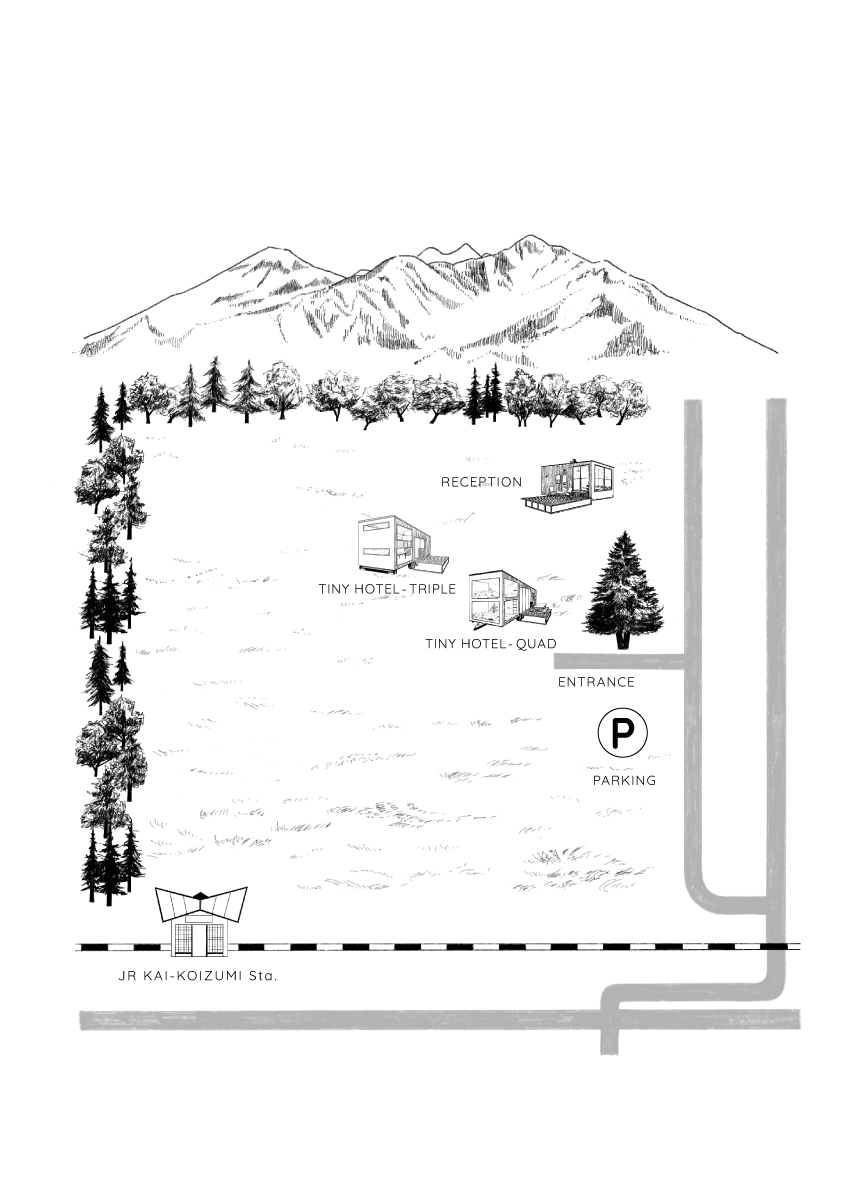 RECEPTION

TINY HOTEL - TRIPLE

TINY HOTEL - QUAD

ENTRANCE

P

PARKING

JR KAI-KOIZUMI Sta.